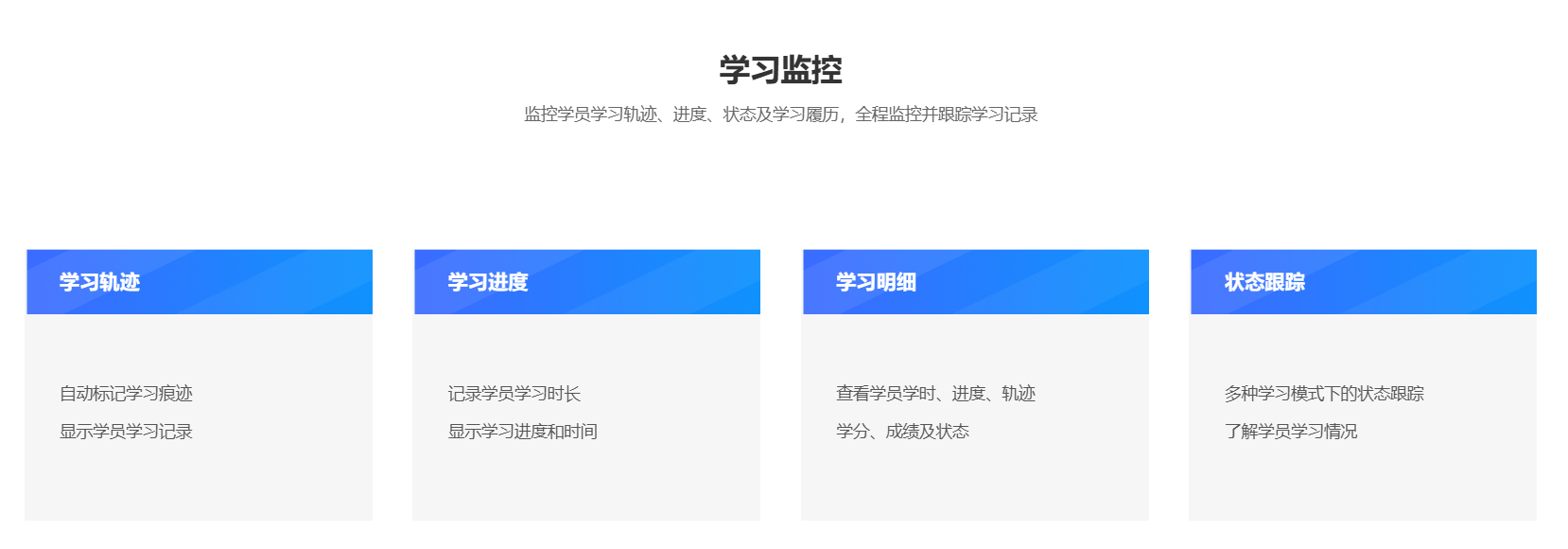 学习监控

监控学员学习轨迹、进度、状态及学习履历，全程监控并跟踪学习记录

学习轨迹

自动标记学习痕迹
显示学员学习记录

学习进度

记录学员学习时长
显示学习进度和时间

学习明细

查看学员学时、进度、轨迹
学分、成绩及状态

状态跟踪

多种学习模式下的状态跟踪
了解学员学习情况