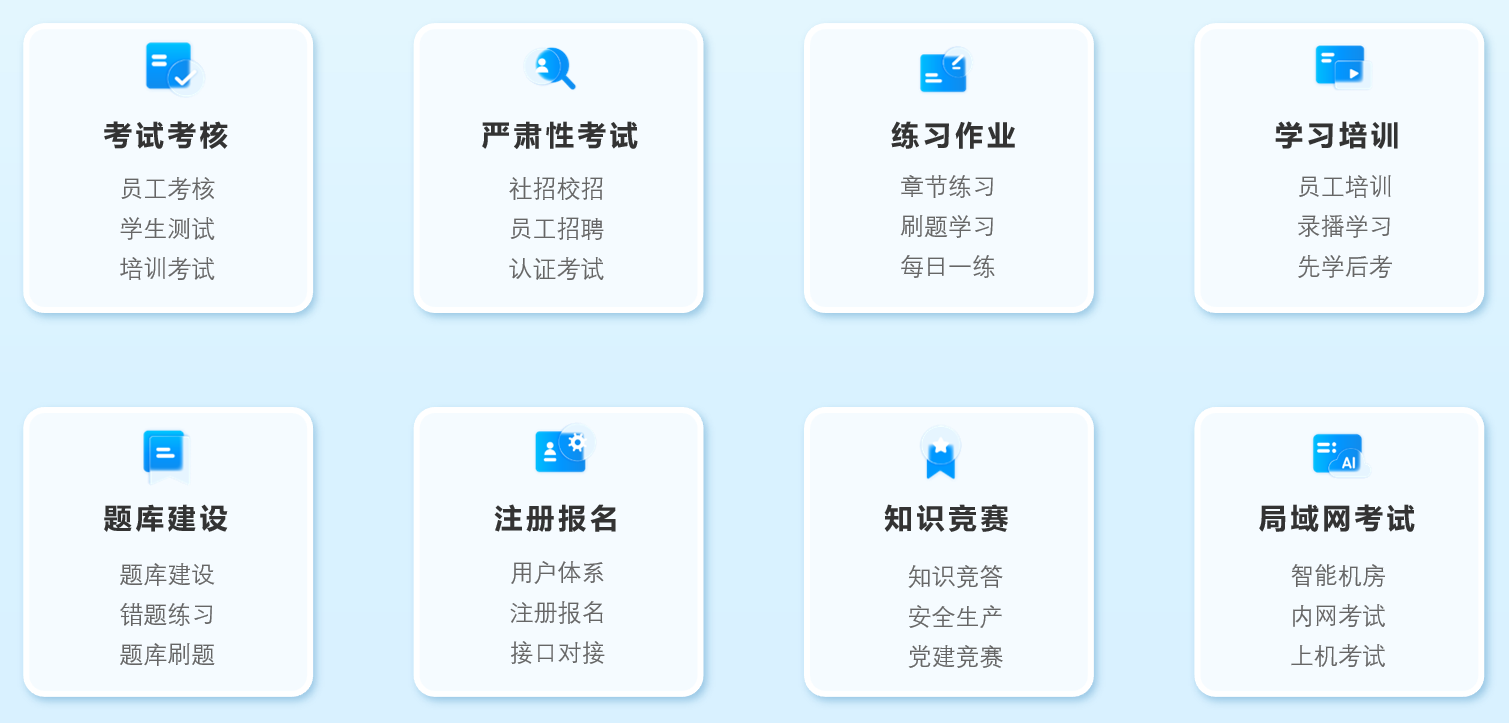 考试考核
员工考核
学生测试
培训考试

严肃性考试
社招校招
员工招聘
认证考试

练习作业
章节练习
刷题学习
每日一练

学习培训
员工培训
录播学习
先学后考

题库建设
题库建设
错题练习
题库刷题

注册报名
用户体系
注册报名
接口对接

知识竞赛
知识竞答
安全生产
党建竞赛

局域网考试
智能机房
内网考试
上机考试